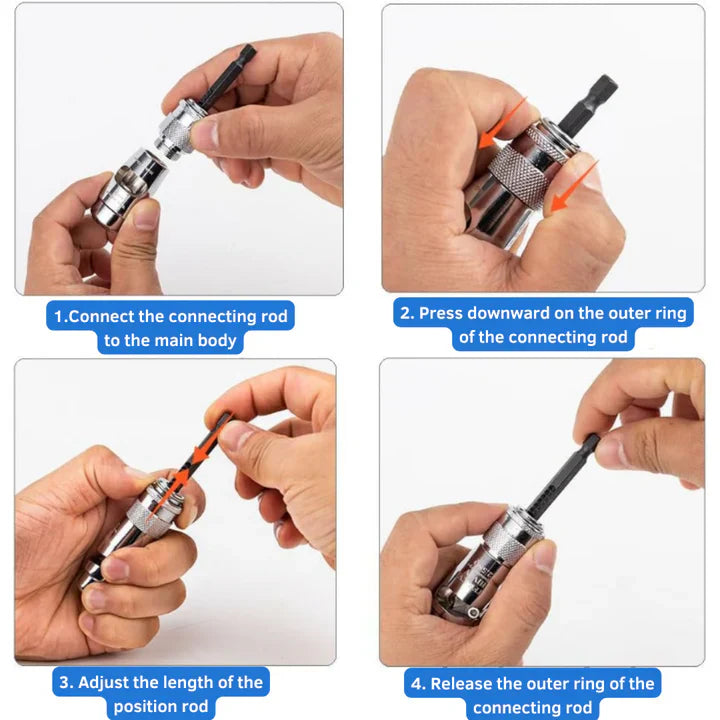 1.Connect the connecting rod to the main body

2. Press downward on the outer ring of the connecting rod

3. Adjust the length of the position rod

4. Release the outer ring of the connecting rod